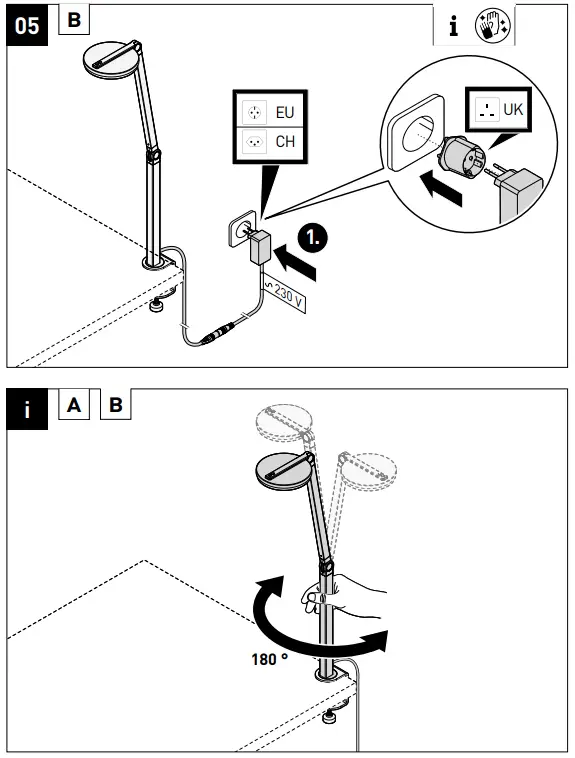 05 B

i

EU
CH

UK

1.

~ 230 V

i A B

180 °