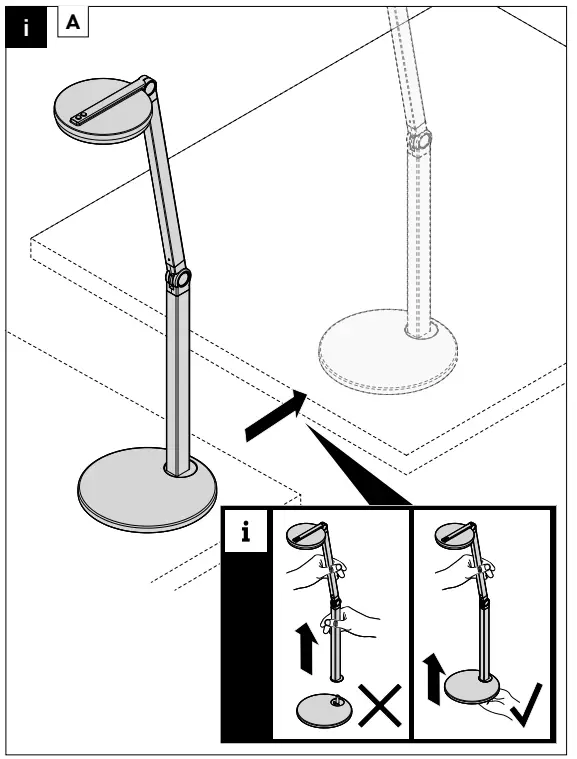 i A

i