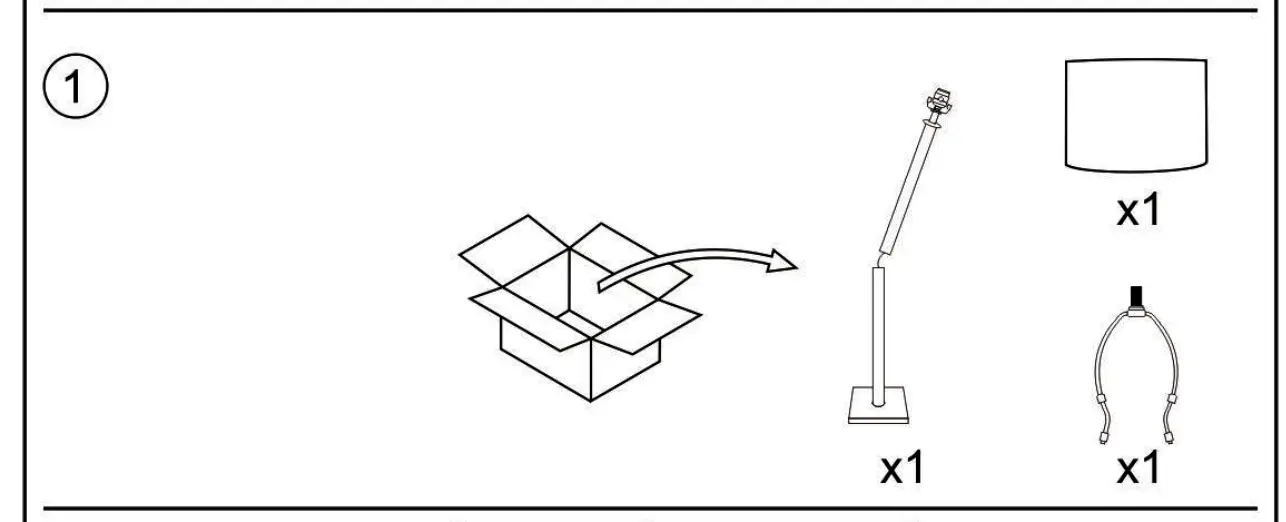 1

x1

x1

x1