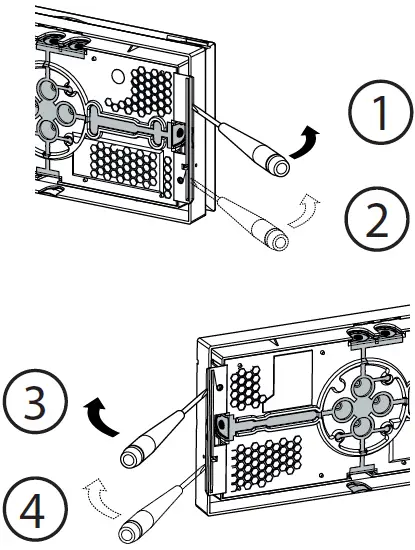 1

2

3

4