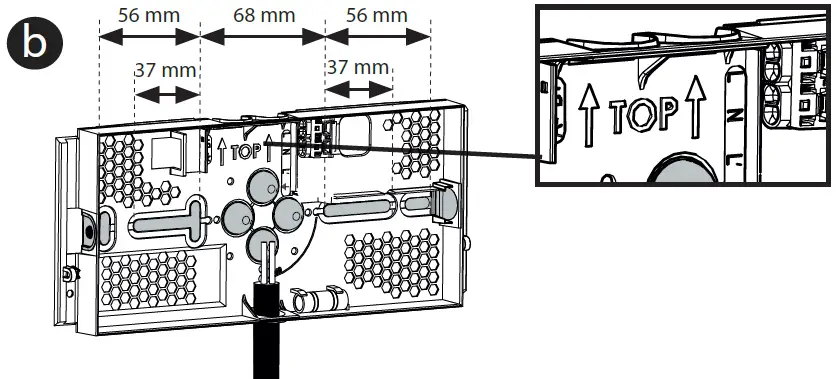 b

56 mm
68 mm
56 mm
37 mm
37 mm

TOP

TOP
N
L