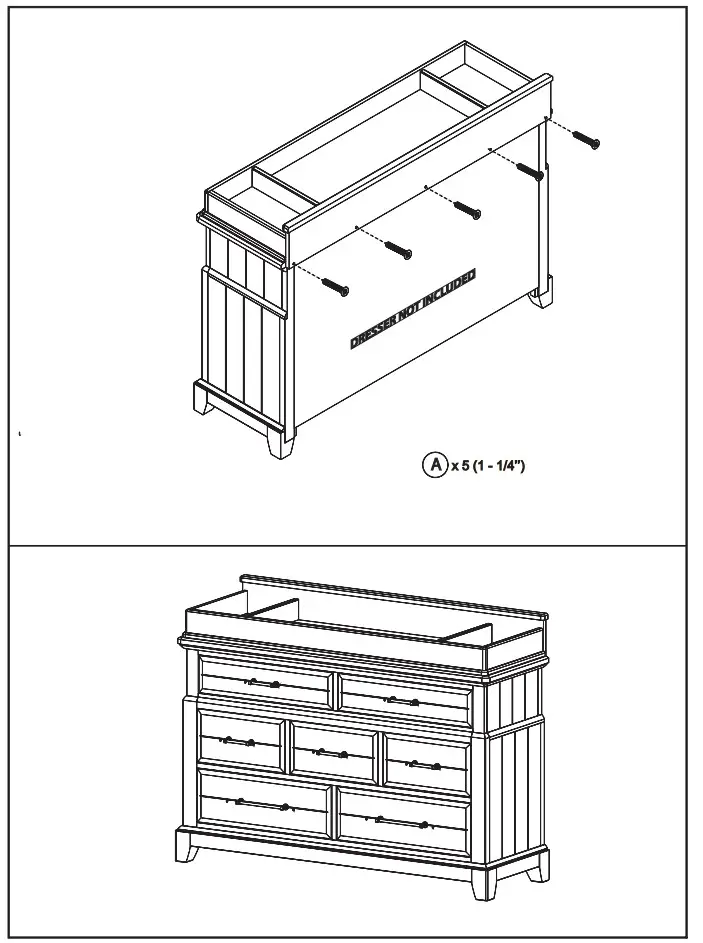 DRESSER NOT INCLUDED

A x 5 (1 - 1/4")