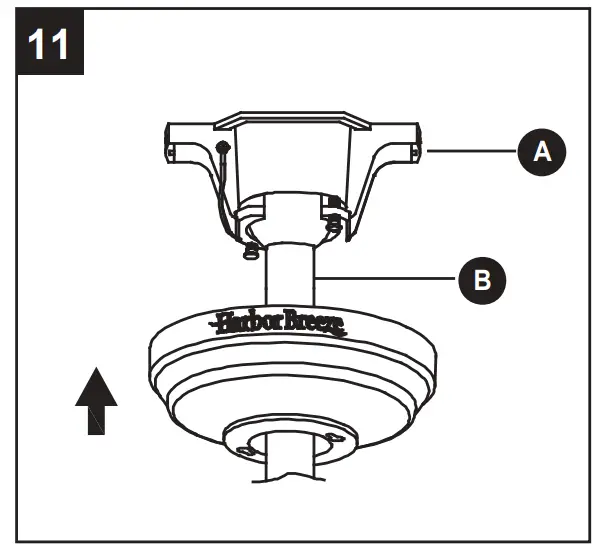 11

A

B

Harbor Breeze