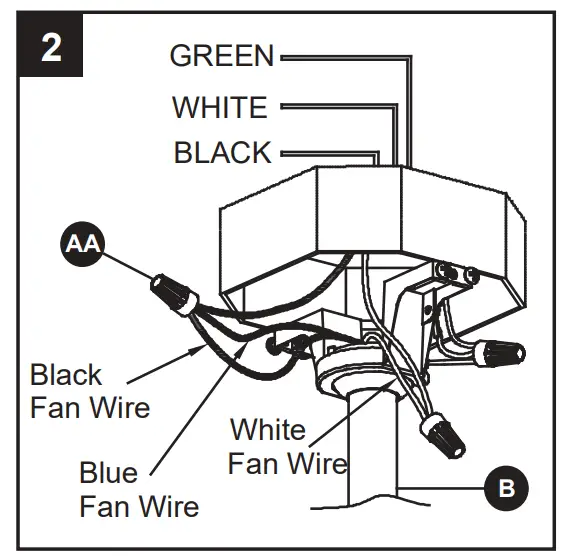 2

GREEN
WHITE
BLACK

AA

Black
Fan Wire

Blue
Fan Wire

White
Fan Wire

B