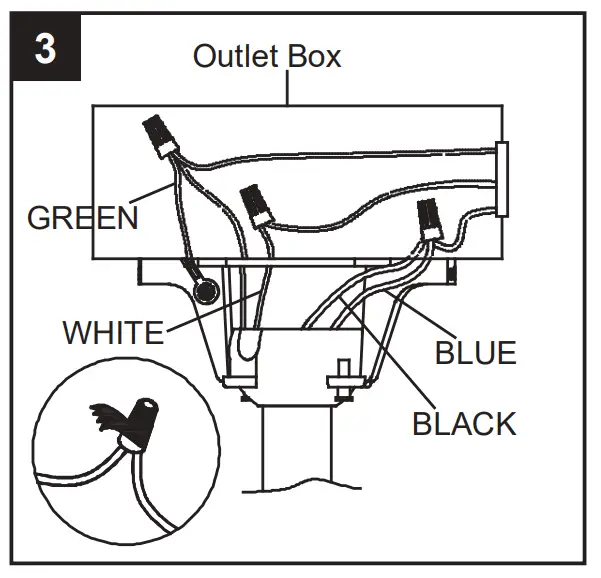 3

Outlet Box

GREEN

WHITE

BLUE

BLACK