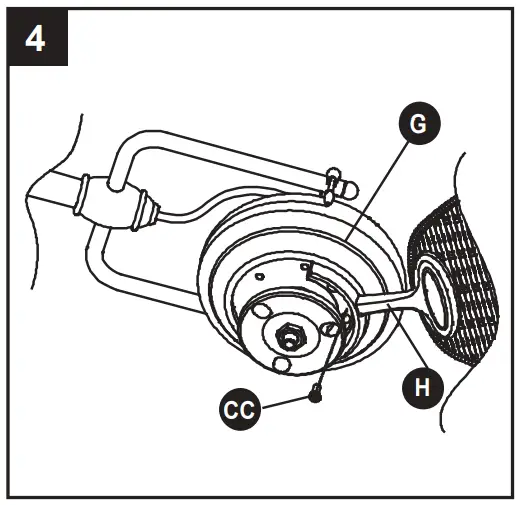 4

G

H

CC