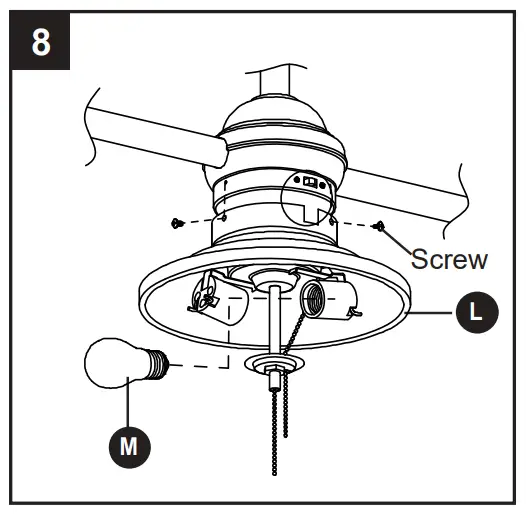 8

Screw

L

M