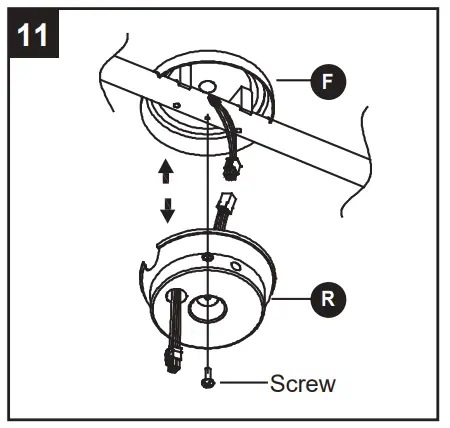 11

F

R

Screw