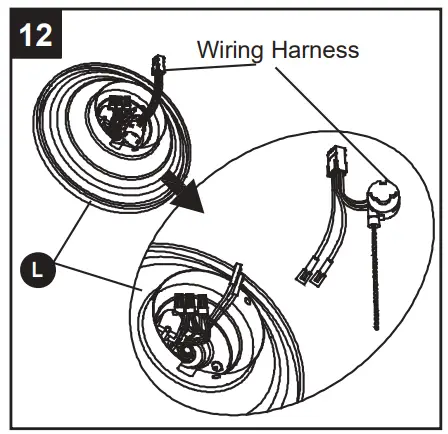 12
Wiring Harness
L