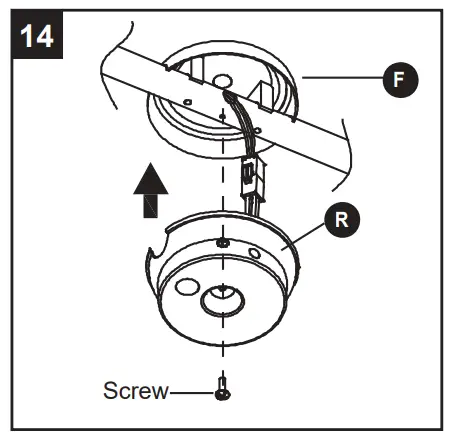 14

F

R

Screw