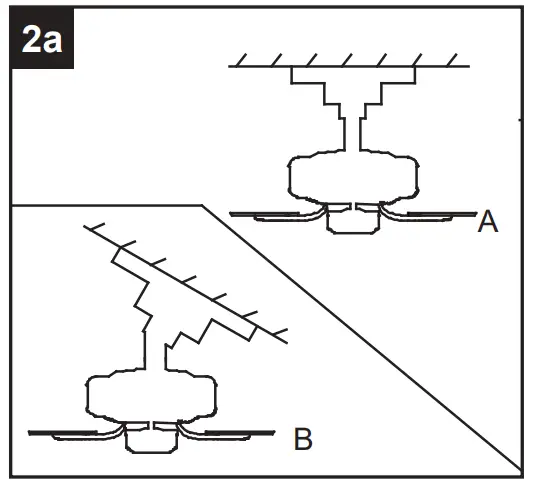 2a

A

B