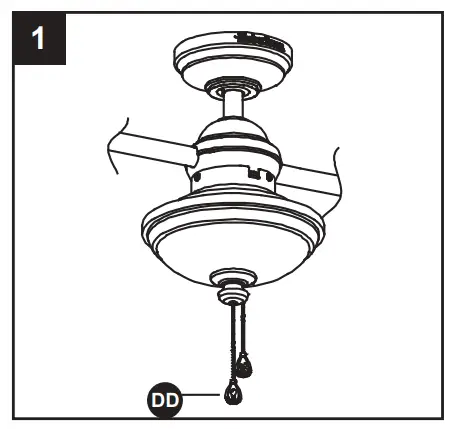 1

DD