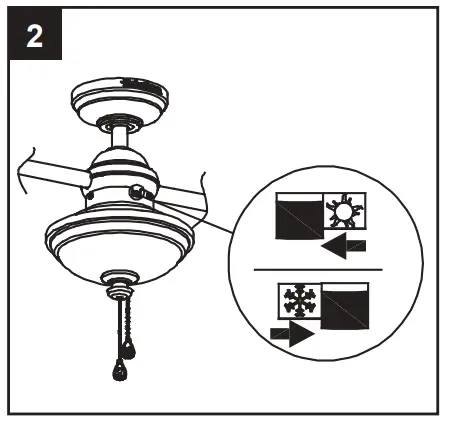 2