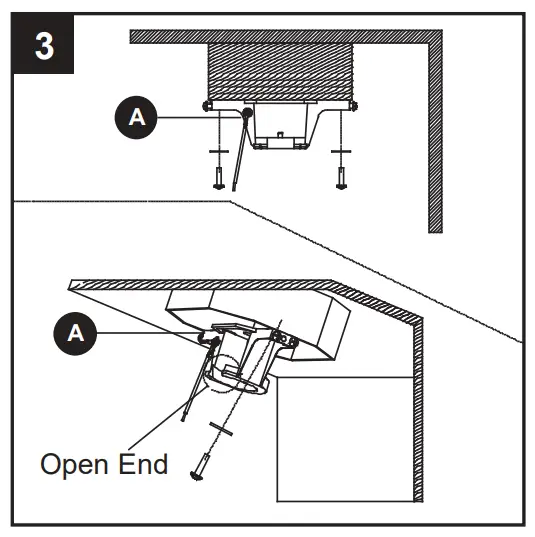 3

A

A

Open End