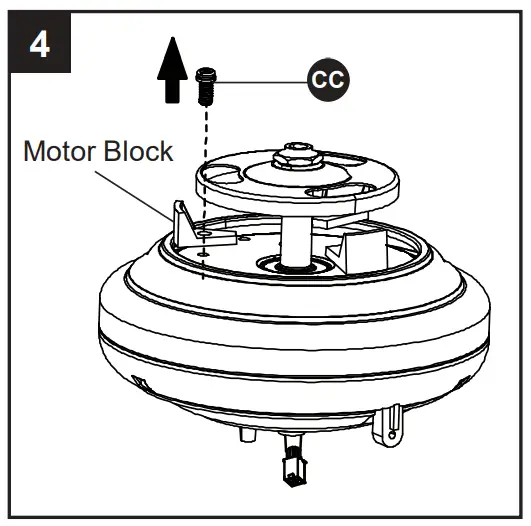 4

CC

Motor Block