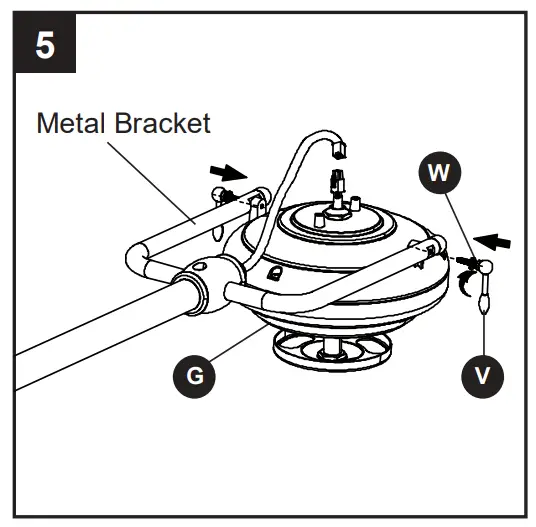 5

Metal Bracket

W

G

V