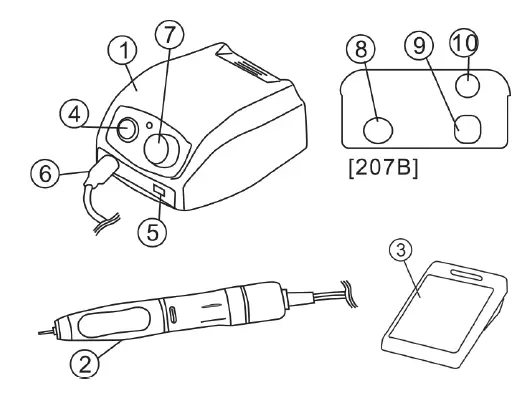 1
7
4
6
5
8
9
10
[207B]
3
2