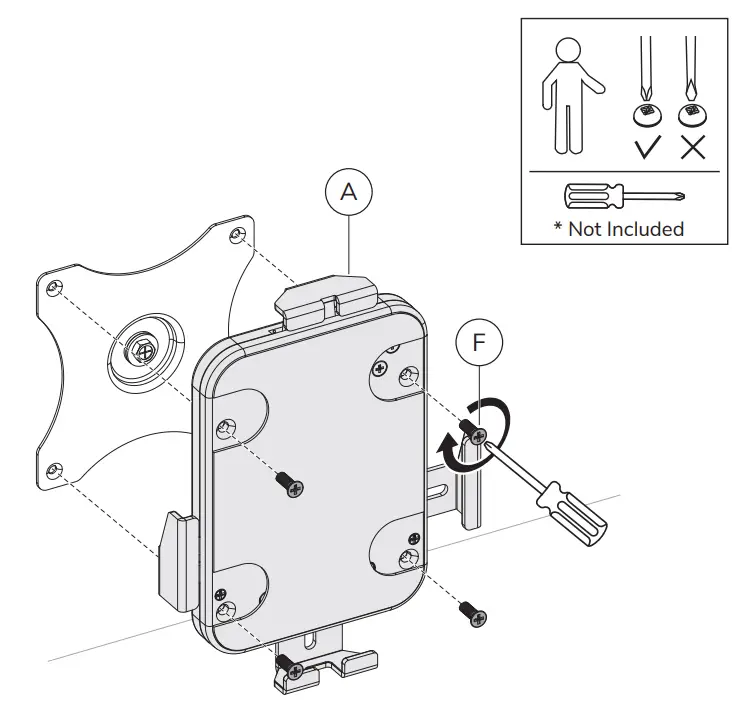 * Not Included

A

F