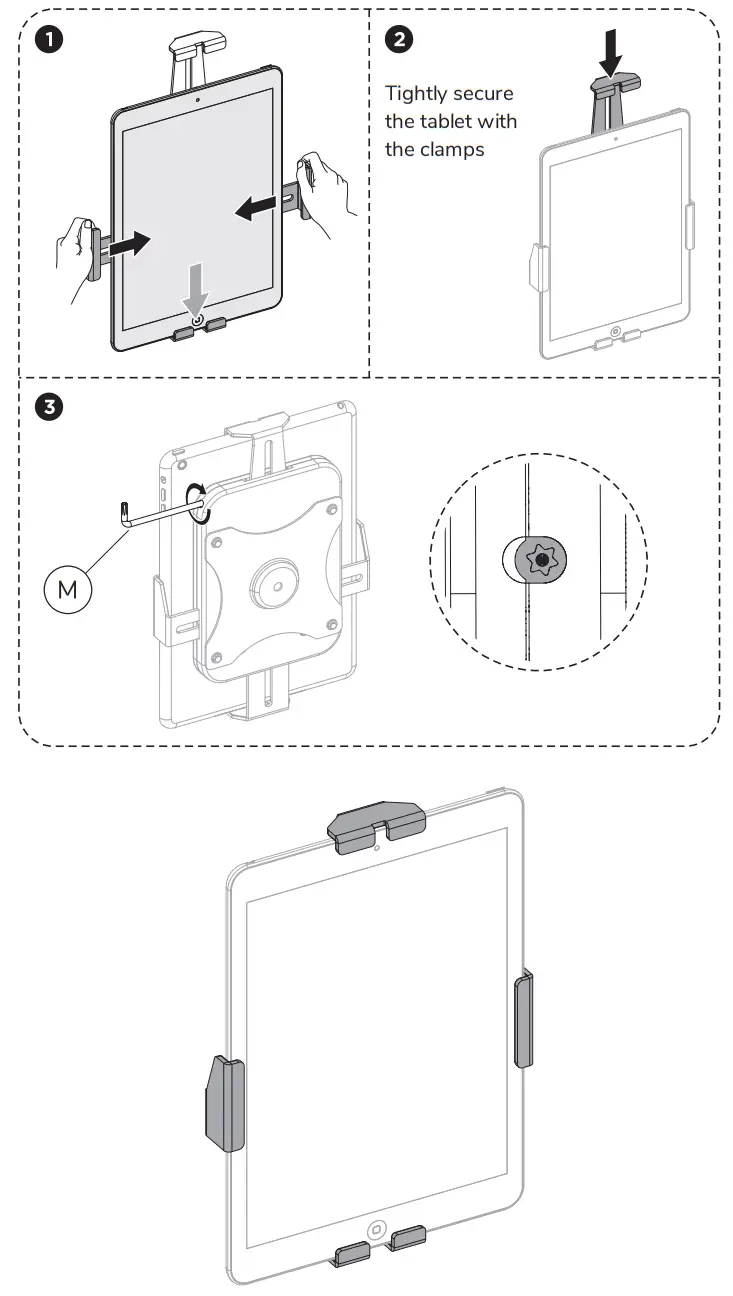 1

2

Tightly secure the tablet with the clamps

3

M