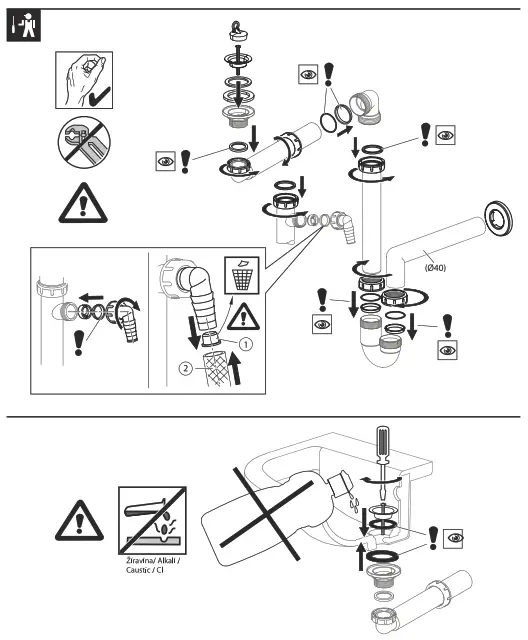 (Ø40)

1

2

Žíravina/ Alkali / Caustic / Cl