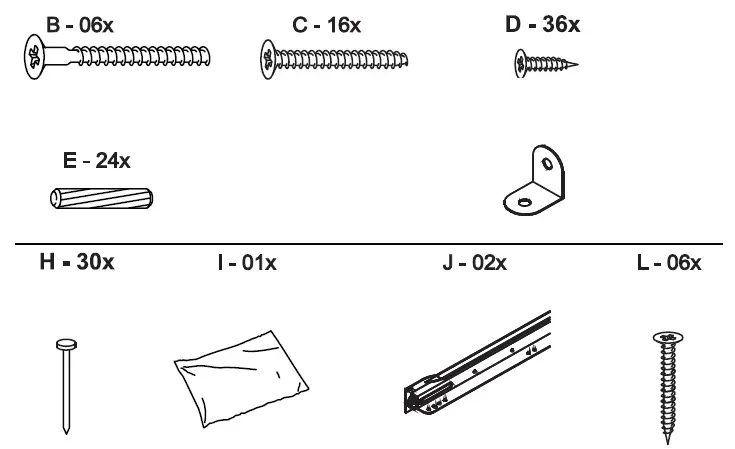 B - 06x

C - 16x

D - 36x

E - 24x

H - 30x

I - 01x

J - 02x

L - 06x