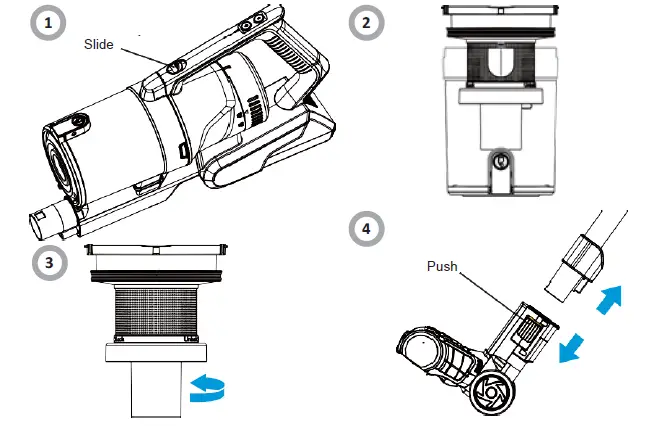 1

Slide

2

3

4

Push