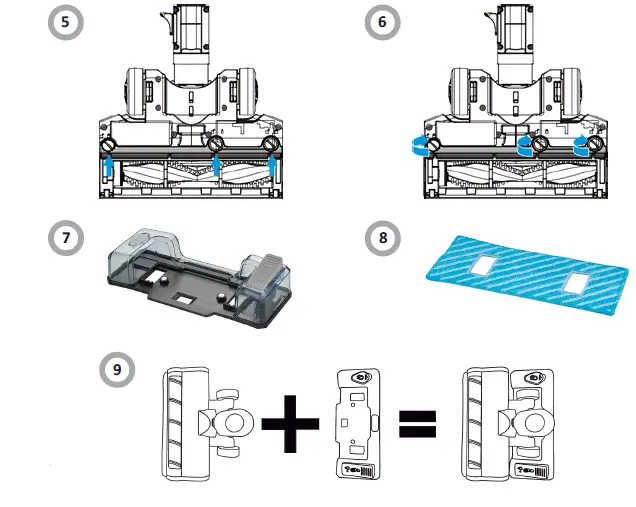 5

6

7

8

9