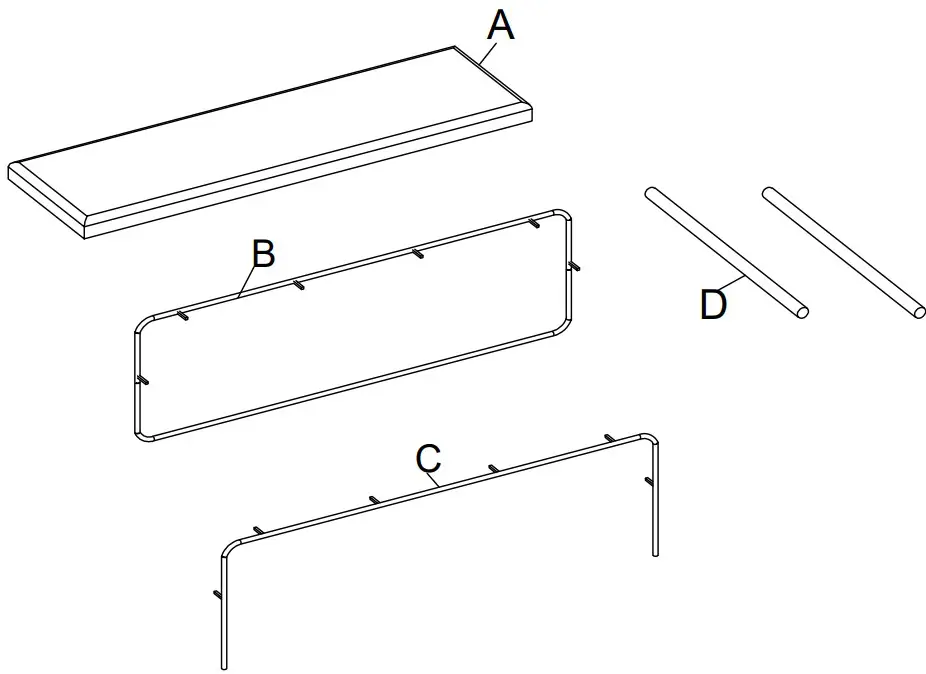 A
B
D
C