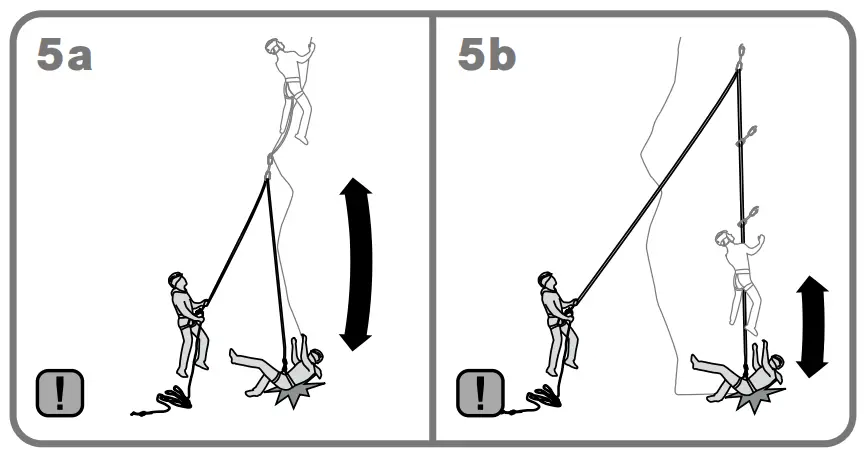 5a

!

5b

!