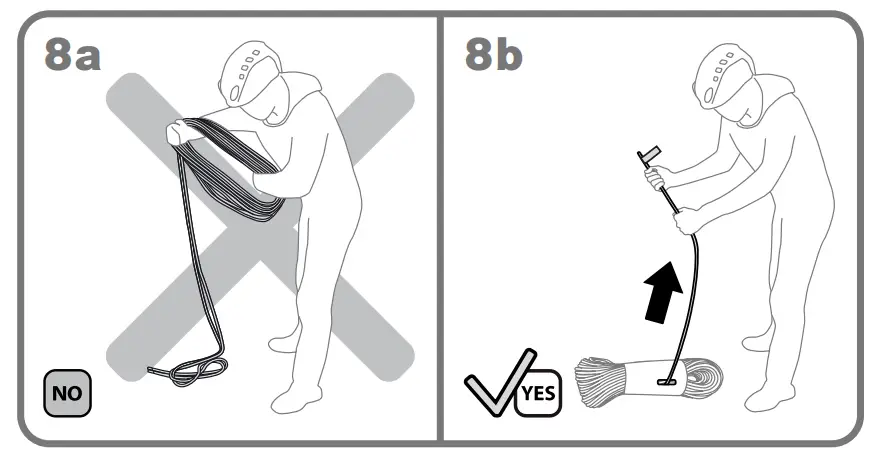 8a

NO

8b

YES