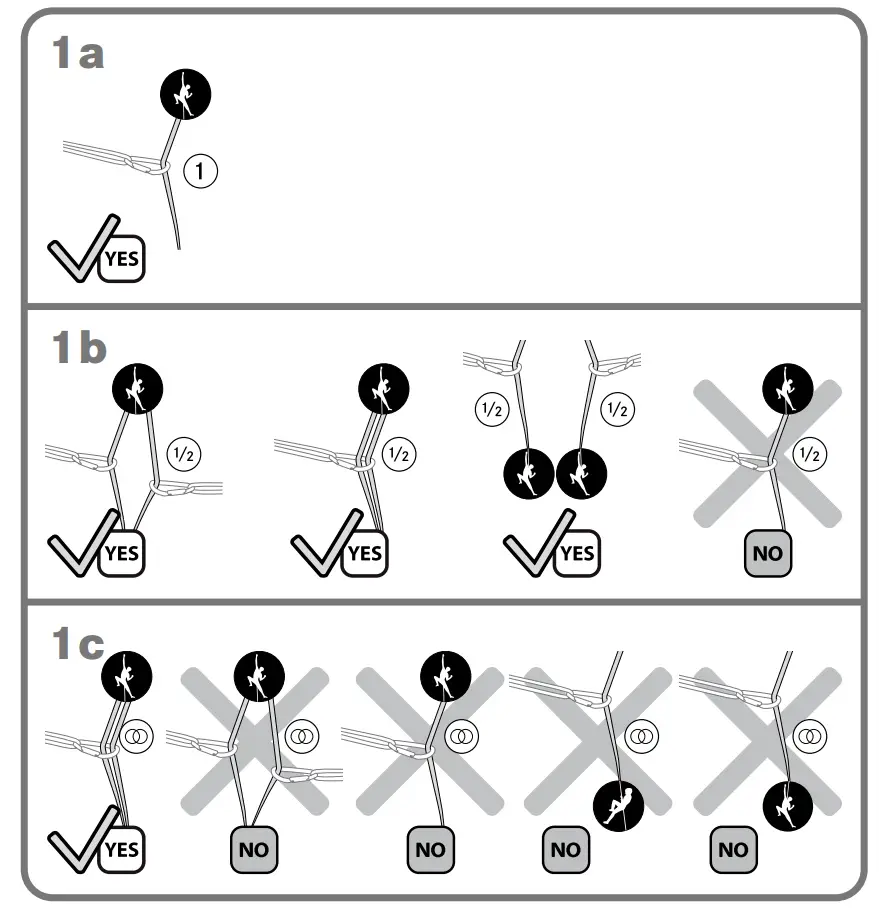 1a

1

YES

1b

1/2

YES

1/2

YES

1/2

1/2

YES

1/2

NO

1c

YES

NO

NO

NO

NO