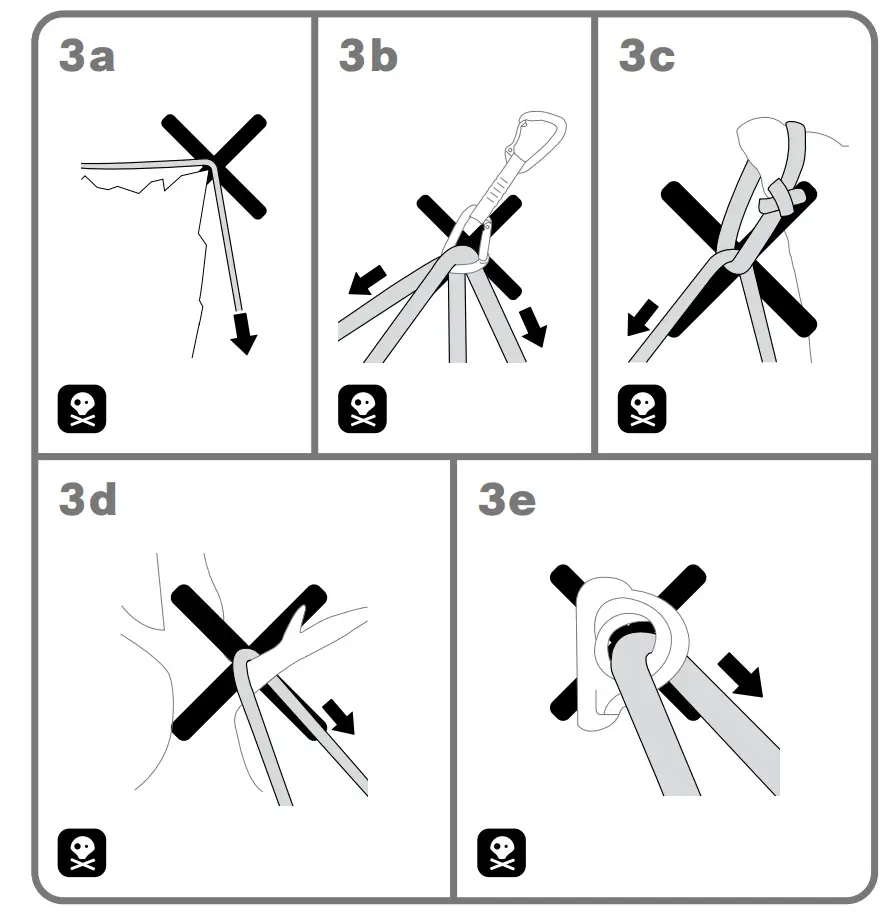 3a

3b

3c

3d

3e