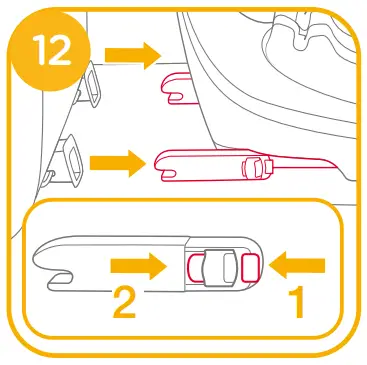 12

2

1