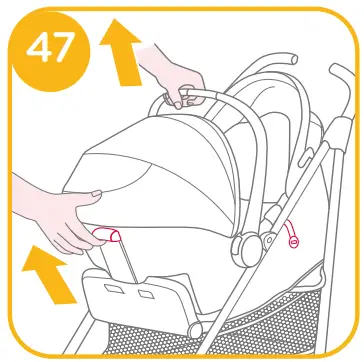 47