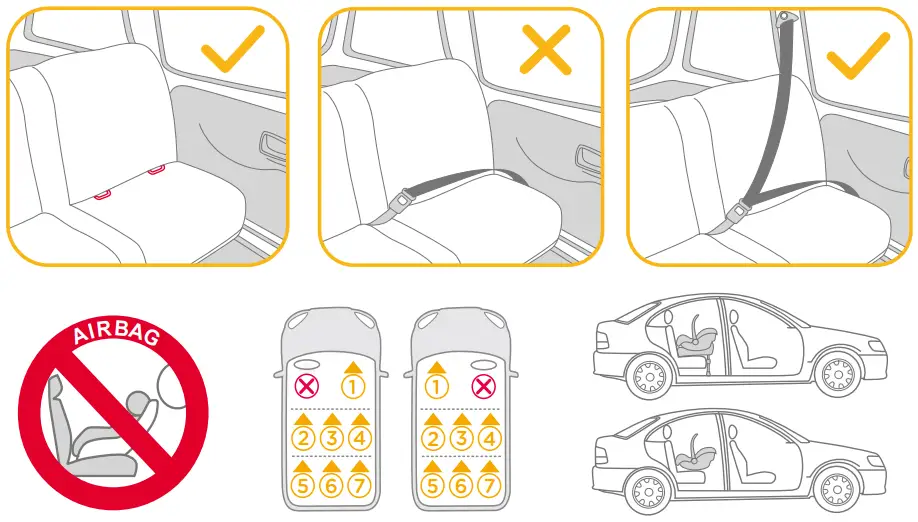 AIRBAG

1
2 3 4
5 6 7

1
2 3 4
5 6 7