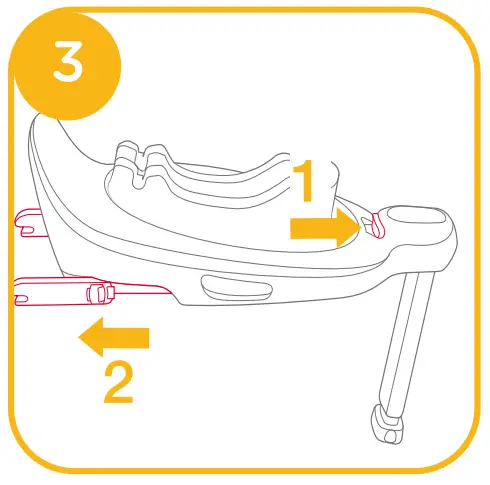 3

1

2