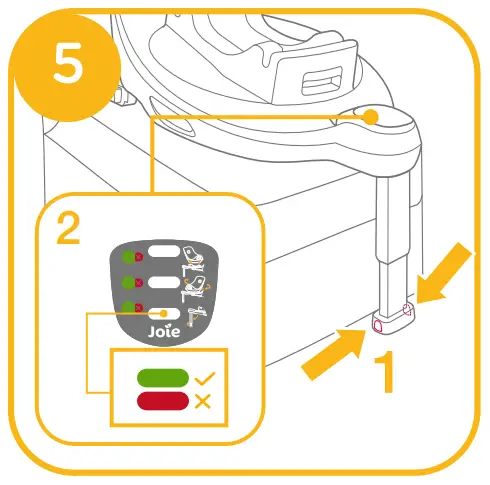 5

2

Joie

1