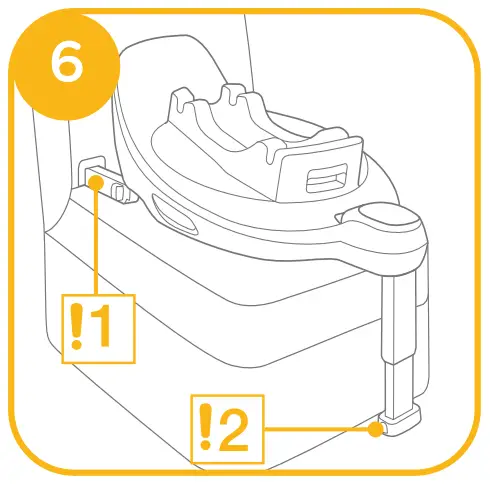 6

!1

!2