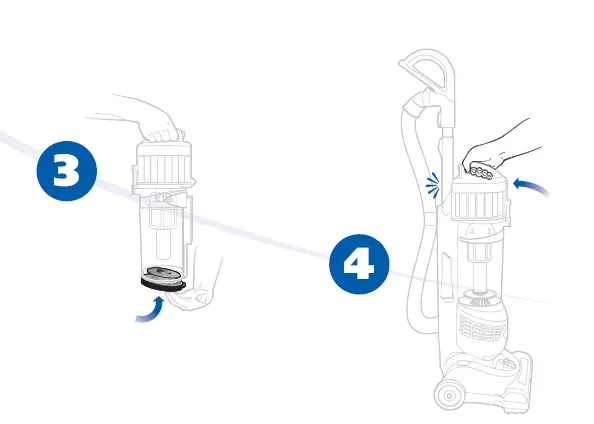 3

4