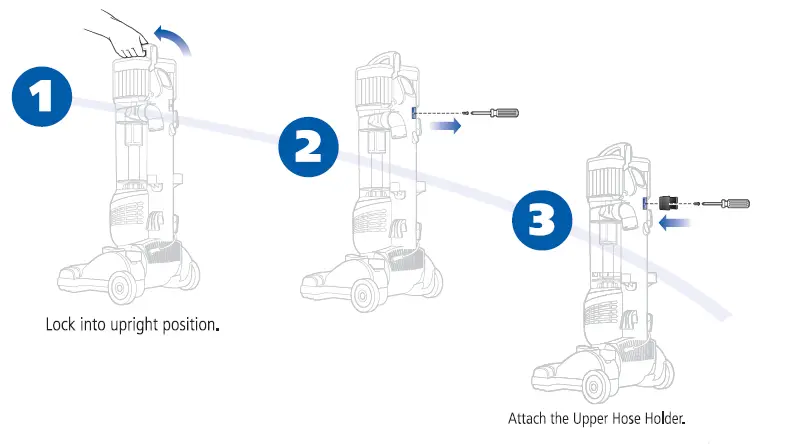 1

Lock into upright position.

2

3

Attach the Upper Hose Holder.