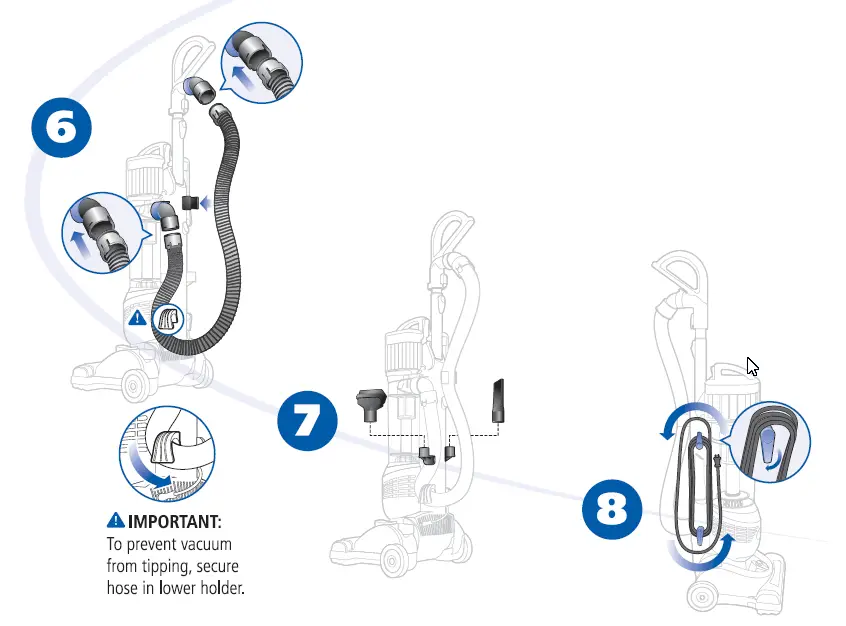 6

IMPORTANT:
To prevent vacuum from tipping, secure hose in lower holder.

7

8