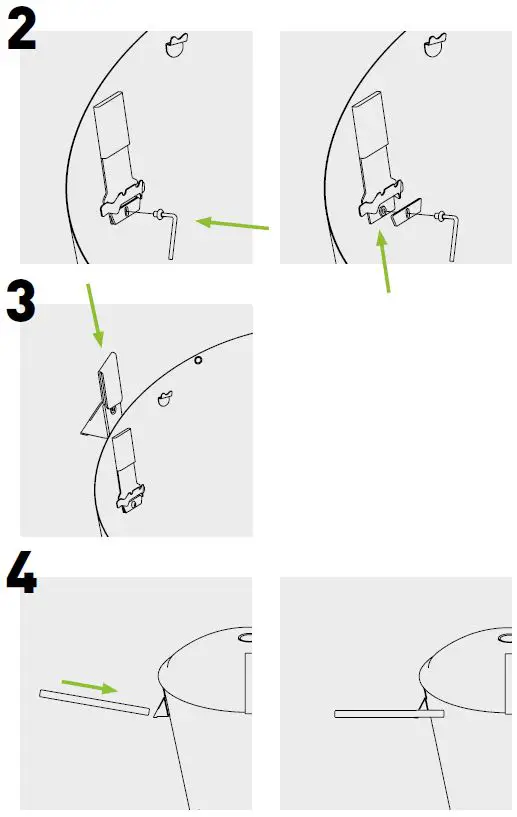 2

3

4