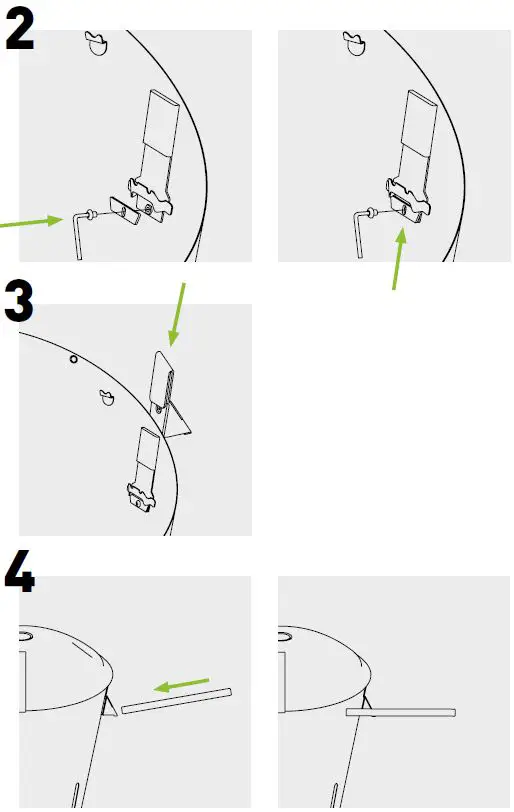 2

3

4