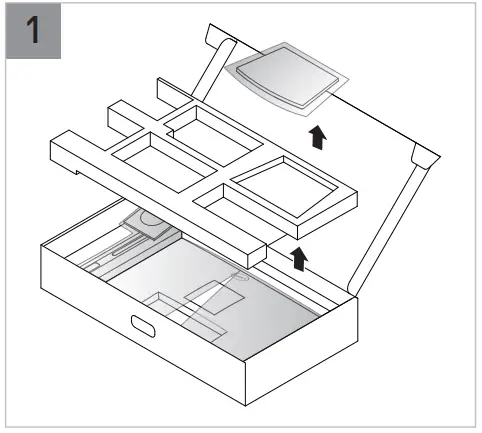 1