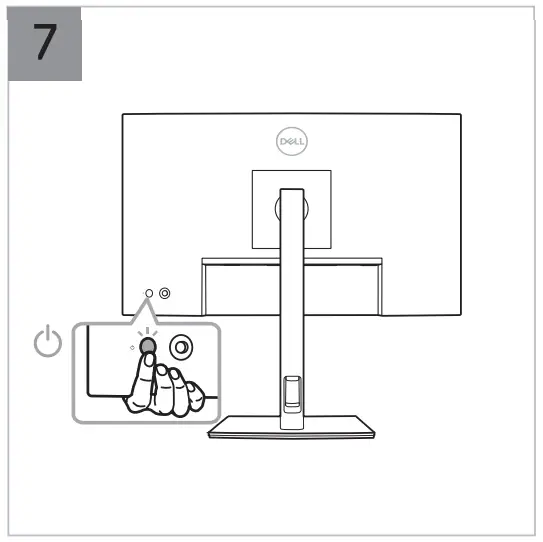 7

DELL