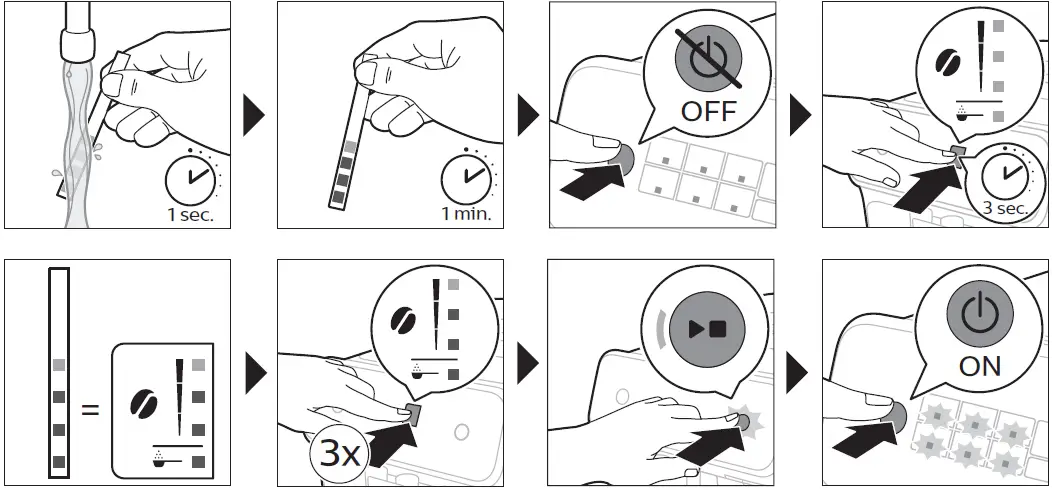 1 sec.

1 min.

OFF

3 sec.

=

3x

ON