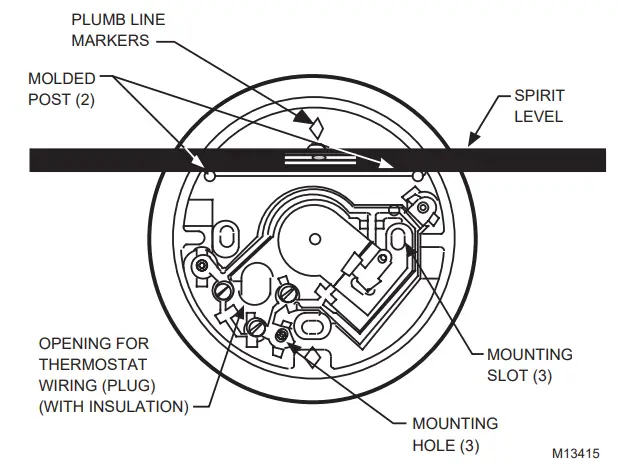 PLUMB LINE MARKERS

MOLDED POST (2)

SPIRIT LEVEL

OPENING FOR THERMOSTAT WIRING (PLUG) (WITH INSULATION)

MOUNTING SLOT (3)

MOUNTING HOLE (3)

M13415