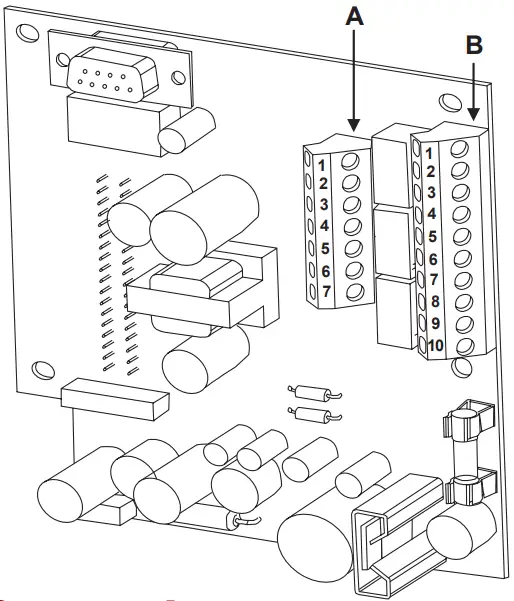 A
B
1
2
3
4
5
6
7
1
2
3
4
5
6
7
8
9
10