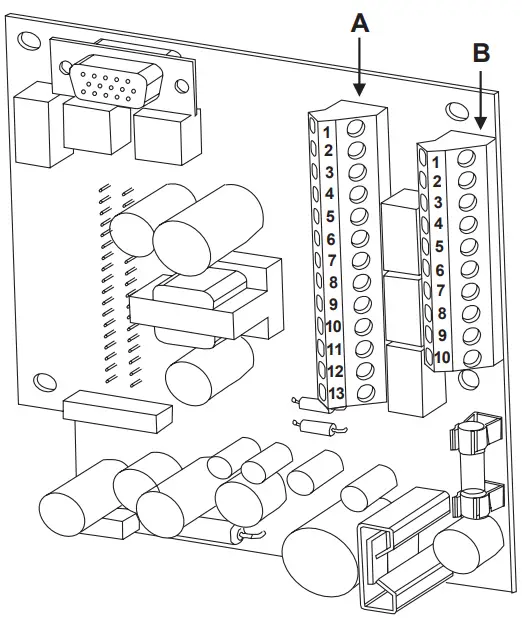 A

B

1
2
3
4
5
6
7
8
9
10
11
12
13

1
2
3
4
5
6
7
8
9
10