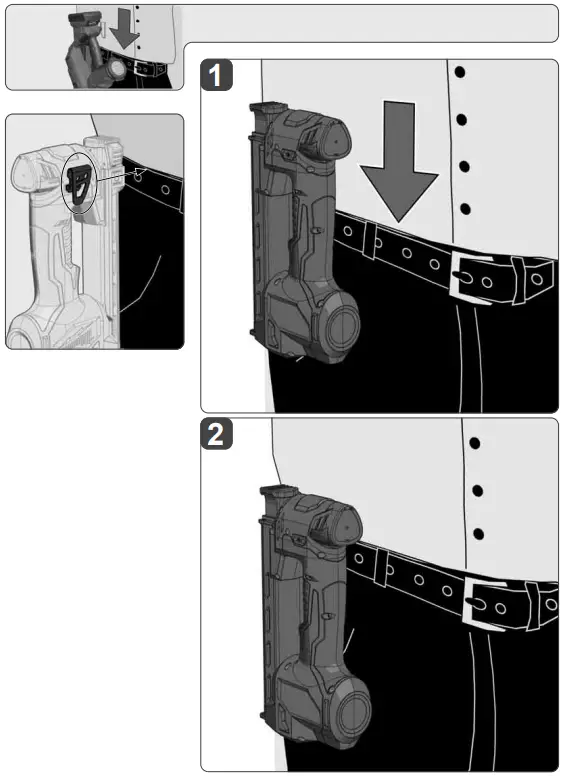 1

2